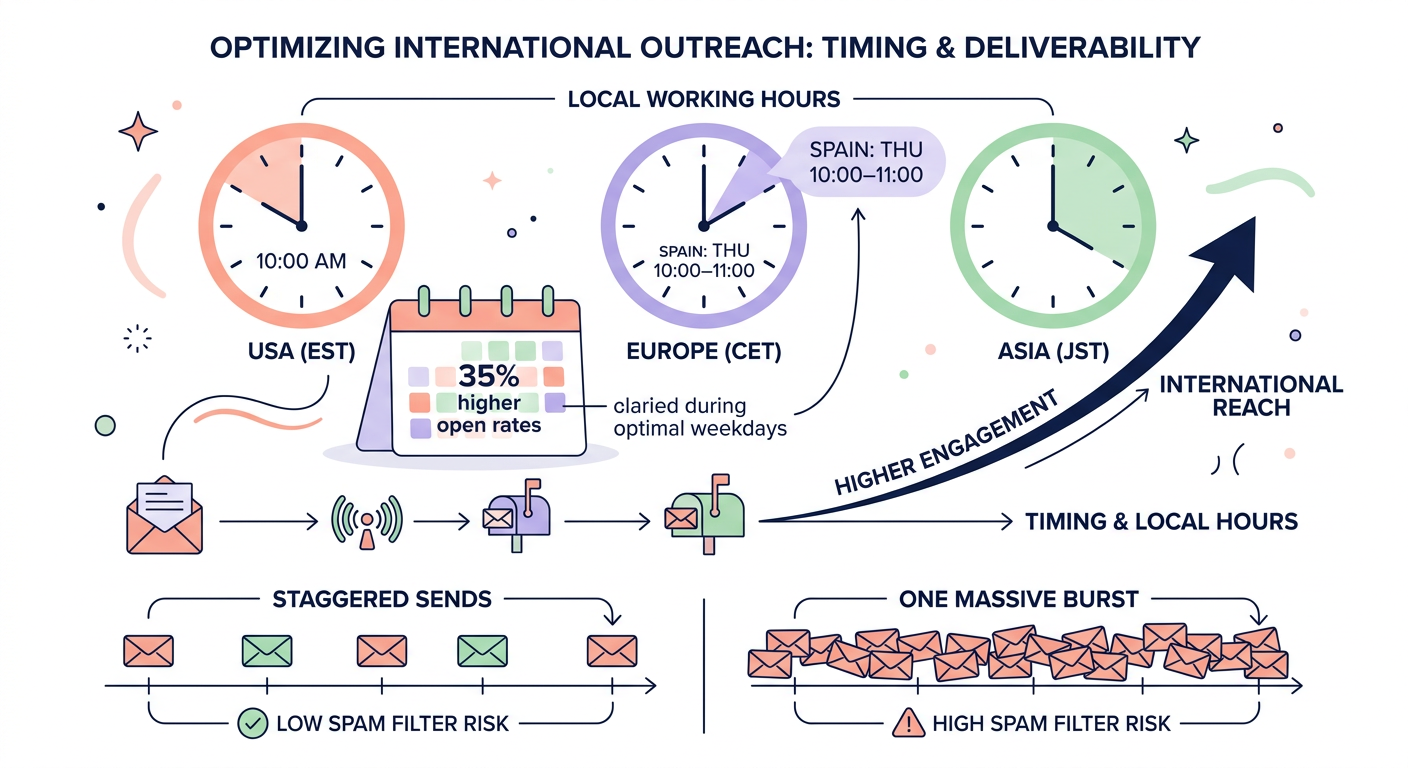 OPTIMIZING INTERNATIONAL OUTREACH: TIMING & DELIVERABILITY

LOCAL WORKING HOURS

10:00 AM

USA (EST)

SPAIN: THU 10:00–11:00

SPAIN: THU 10:00–11:00

EUROPE (CET)

ASIA (JST)

35% higher open rates

claried during optimal weekdays

HIGHER ENGAGEMENT

INTERNATIONAL REACH

TIMING & LOCAL HOURS

STAGGERED SENDS

LOW SPAM FILTER RISK

ONE MASSIVE BURST

HIGH SPAM FILTER RISK